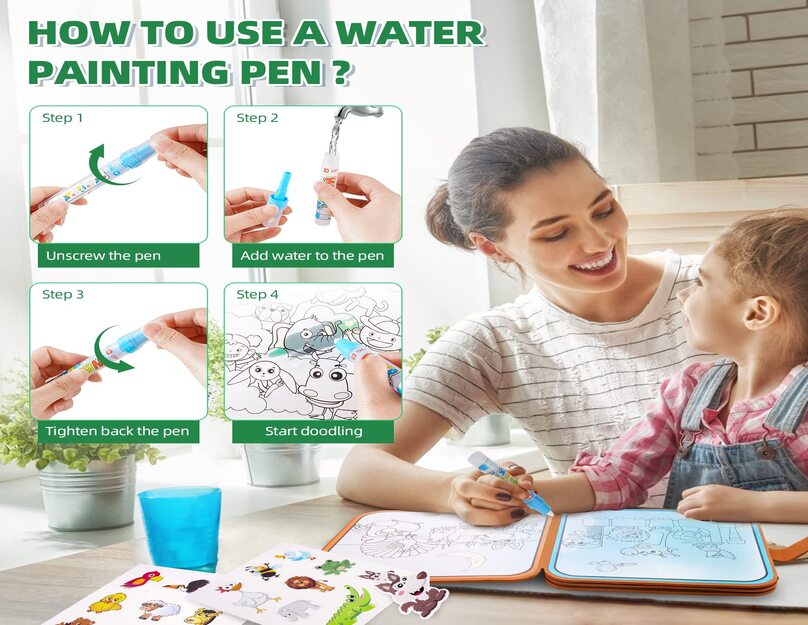 HOW TO USE A WATER PAINTING PEN ?

Step 1

Unscrew the pen

Step 2

Add water to the pen

Step 3

Tighten back the pen

Step 4

Start doodling